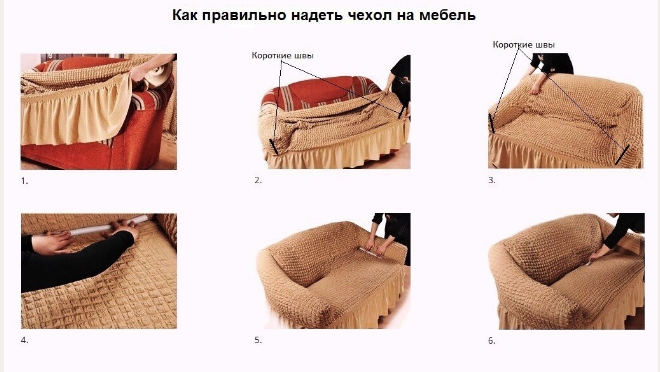 Как правильно надеть чехол на мебель

1.

Короткие швы

2.

Короткие швы

3.

4.

5.

6.